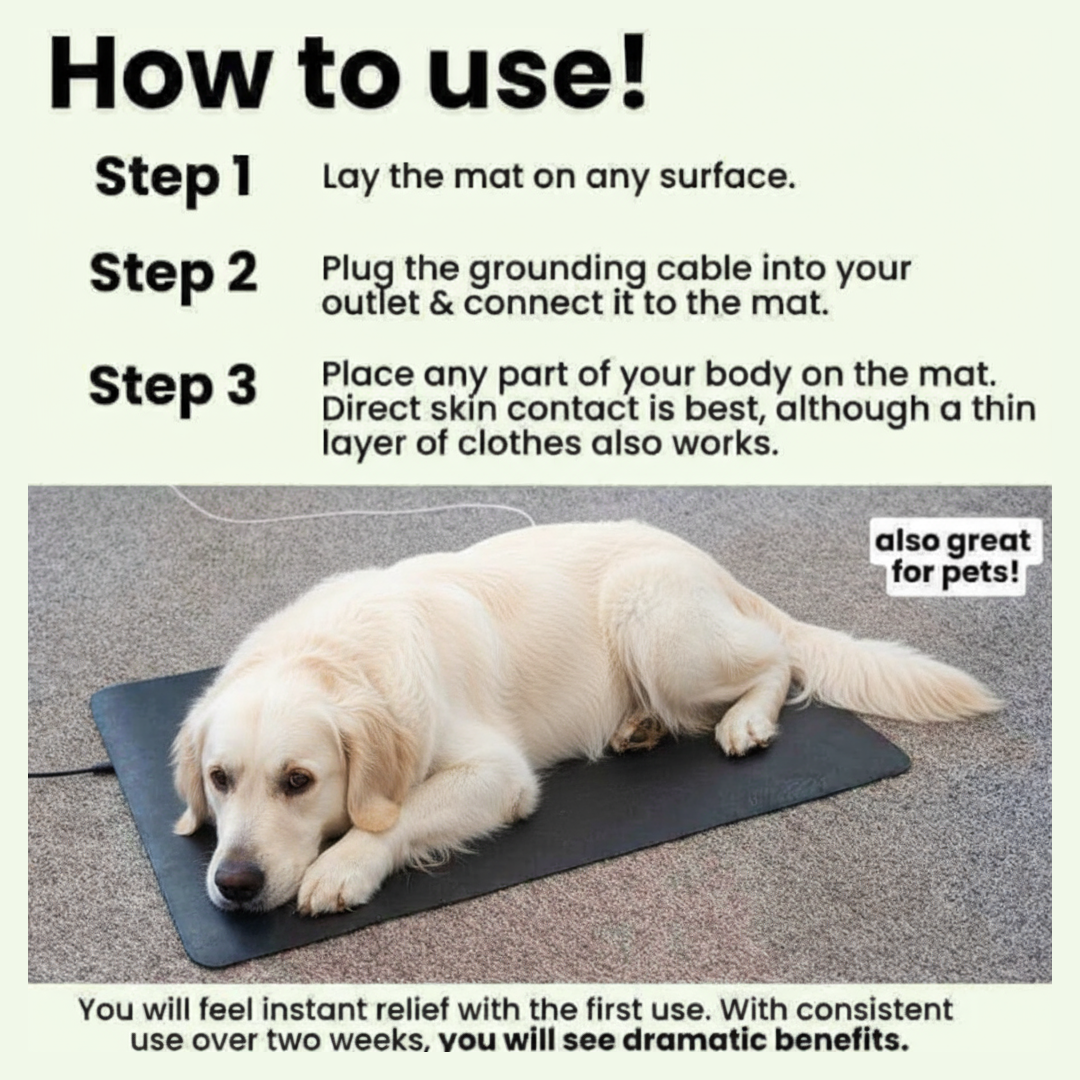 How to use!

Step 1 Lay the mat on any surface.

Step 2 Plug the grounding cable into your outlet & connect it to the mat.

Step 3 Place any part of your body on the mat. Direct skin contact is best, although a thin layer of clothes also works.

also great for pets!

You will feel instant relief with the first use. With consistent use over two weeks, you will see dramatic benefits.