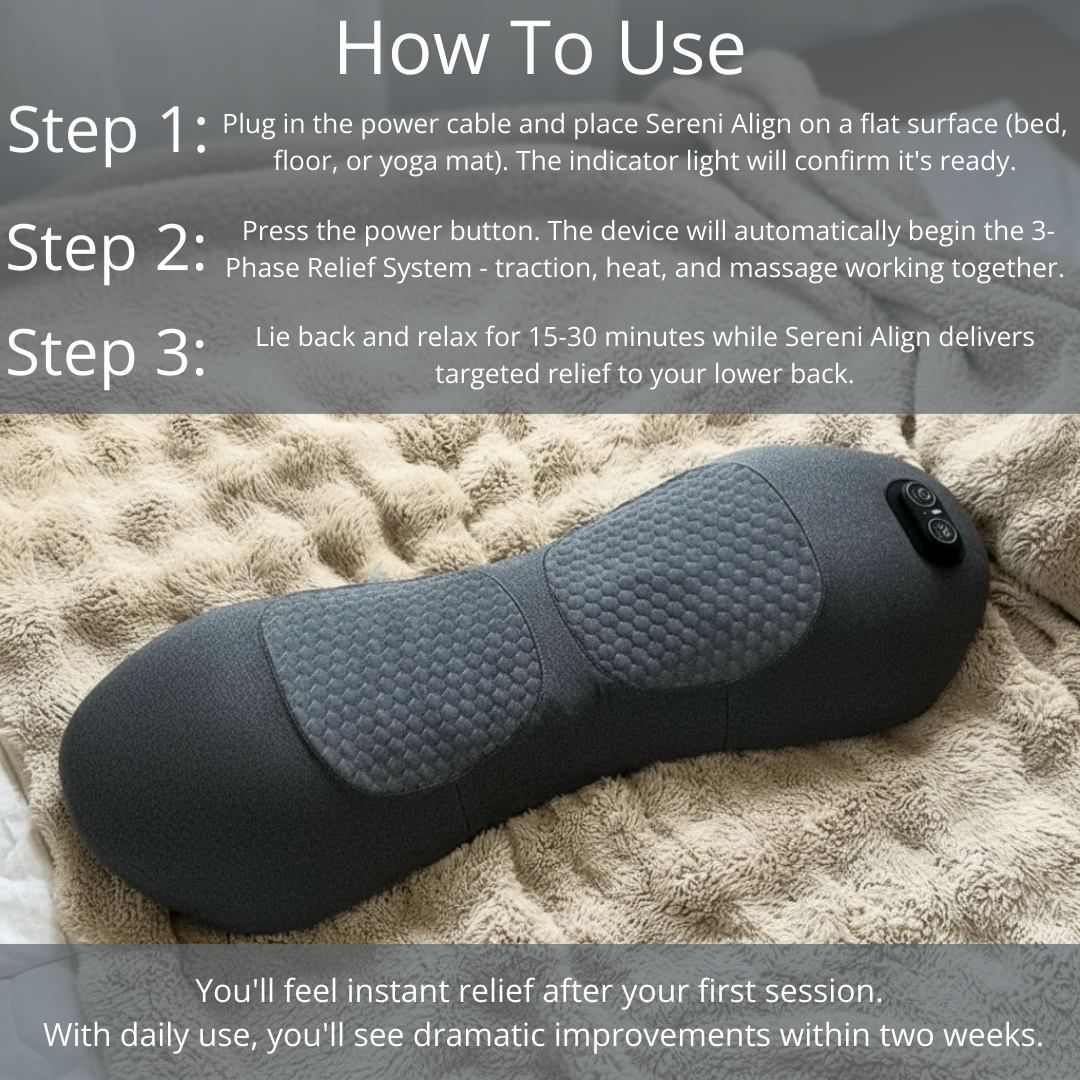 How To Use

Step 1: Plug in the power cable and place Sereni Align on a flat surface (bed, floor, or yoga mat). The indicator light will confirm it's ready.

Step 2: Press the power button. The device will automatically begin the 3-Phase Relief System - traction, heat, and massage working together.

Step 3: Lie back and relax for 15-30 minutes while Sereni Align delivers targeted relief to your lower back.

You'll feel instant relief after your first session.
With daily use, you'll see dramatic improvements within two weeks.